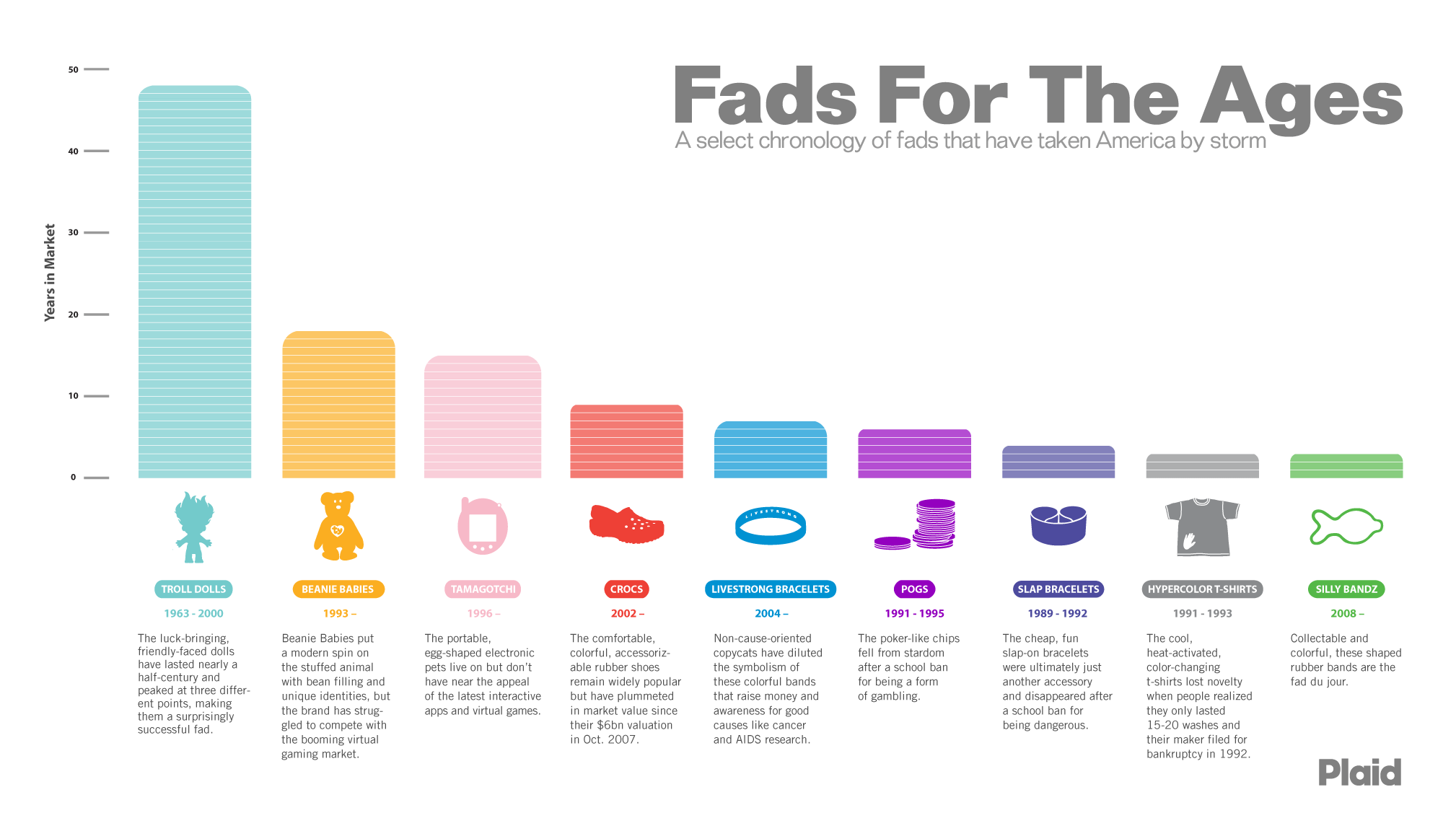 Fads For The Ages

A select chronology of fads that have taken America by storm

Years in Market

50
40
30
20
10
0

LIVESTRONG

TROLL DOLLS
1963 - 2000
The luck-bringing, friendly-faced dolls have lasted nearly a half-century and peaked at three different points, making them a surprisingly successful fad.

BEANIE BABIES
1993 –
Beanie Babies put a modern spin on the stuffed animal with bean filling and unique identities, but the brand has struggled to compete with the booming virtual gaming market.

TAMAGOTCHI
1996 –
The portable, egg-shaped electronic pets live on but don't have near the appeal of the latest interactive apps and virtual games.

CROCS
2002 –
The comfortable, colorful, accessorizable rubber shoes remain widely popular but have plummeted in market value since their $6bn valuation in Oct. 2007.

LIVESTRONG BRACELETS
2004 –
Non-cause-oriented copycats have diluted the symbolism of these colorful bands that raise money and awareness for good causes like cancer and AIDS research.

POGS
1991 - 1995
The poker-like chips fell from stardom after a school ban for being a form of gambling.

SLAP BRACELETS
1989 - 1992
The cheap, fun slap-on bracelets were ultimately just another accessory and disappeared after a school ban for being dangerous.

HYPERCOLOR T-SHIRTS
1991 - 1993
The cool, heat-activated, color-changing t-shirts lost novelty when people realized they only lasted 15-20 washes and their maker filed for bankruptcy in 1992.

SILLY BANDZ
2008 –
Collectable and colorful, these shaped rubber bands are the fad du jour.

Plaid