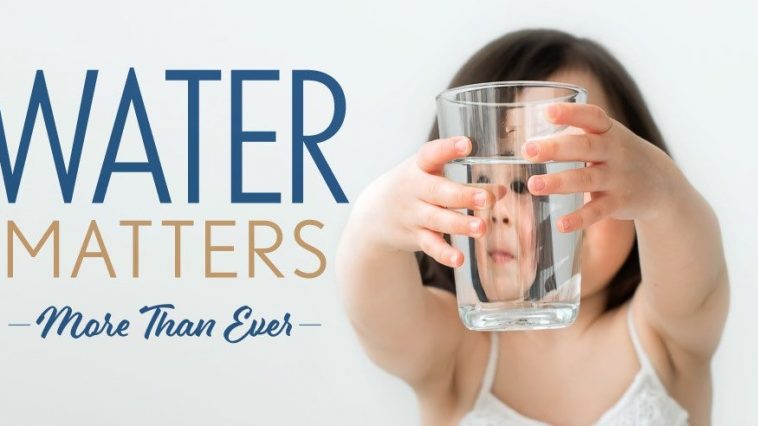 WATER
MATTERS
More Than Ever